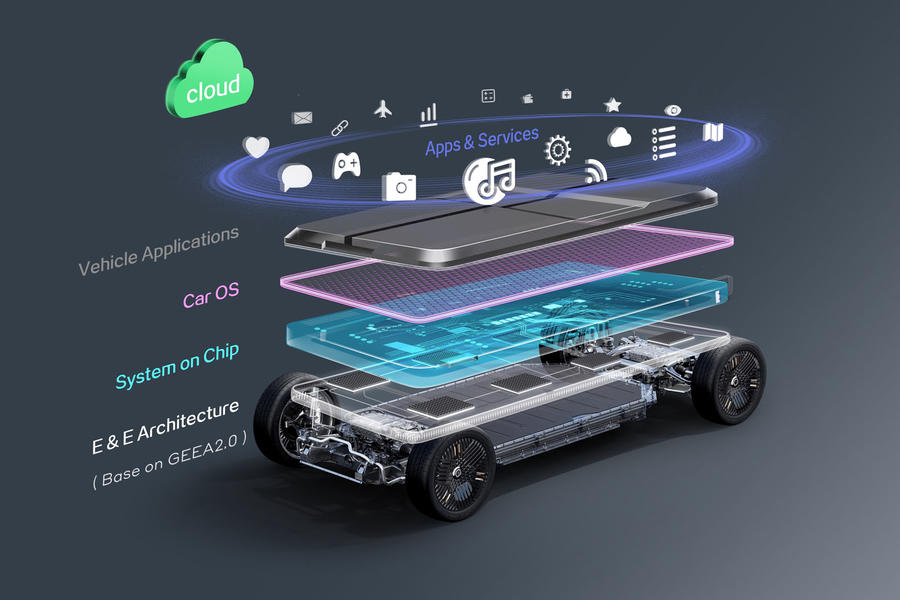 cloud

Apps & Services

Vehicle Applications

Car OS

System on Chip

E & E Architecture
( Base on GEEA2.0 )